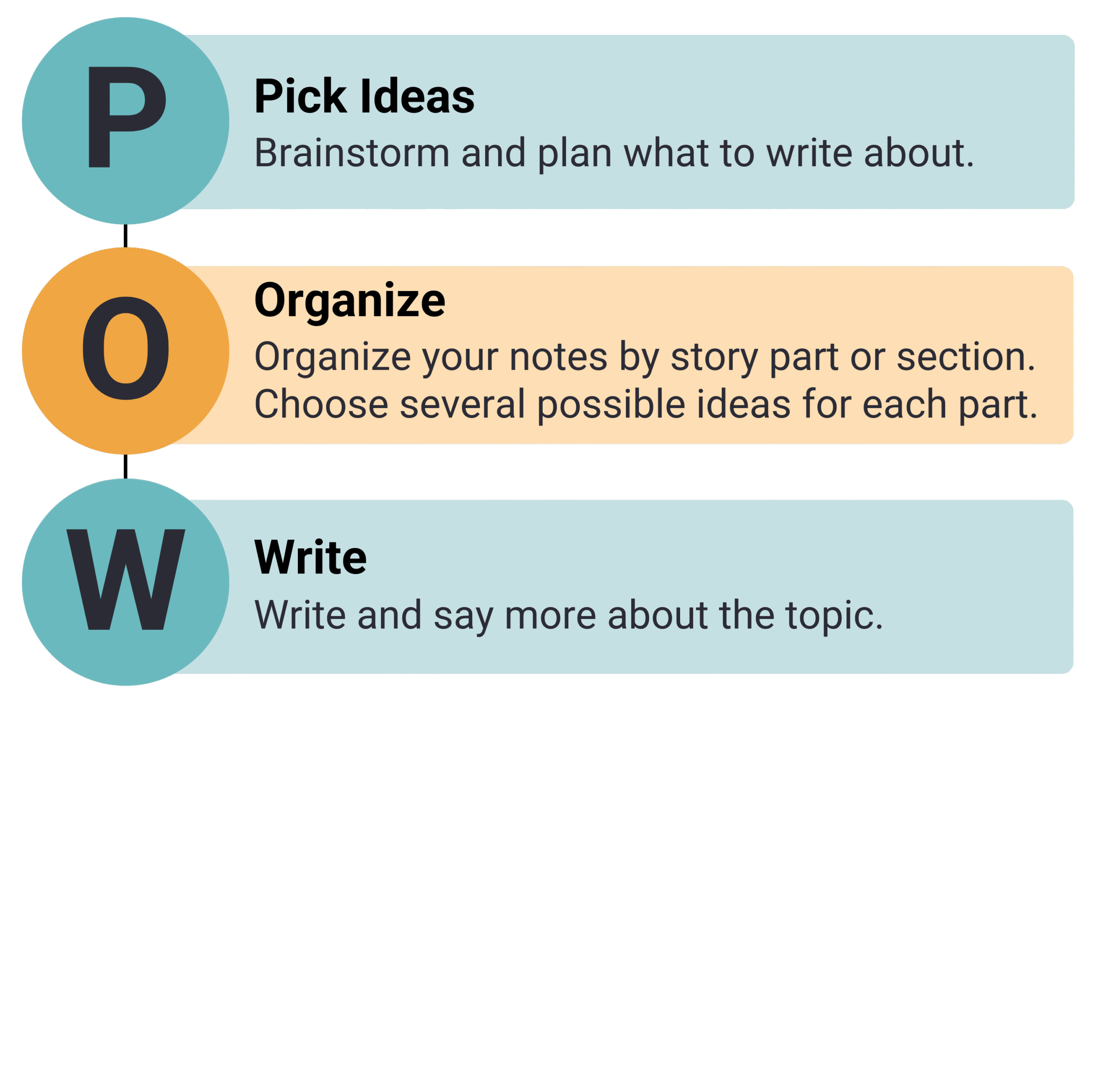 P

Pick Ideas

Brainstorm and plan what to write about.

O

Organize

Organize your notes by story part or section. Choose several possible ideas for each part.

W

Write

Write and say more about the topic.